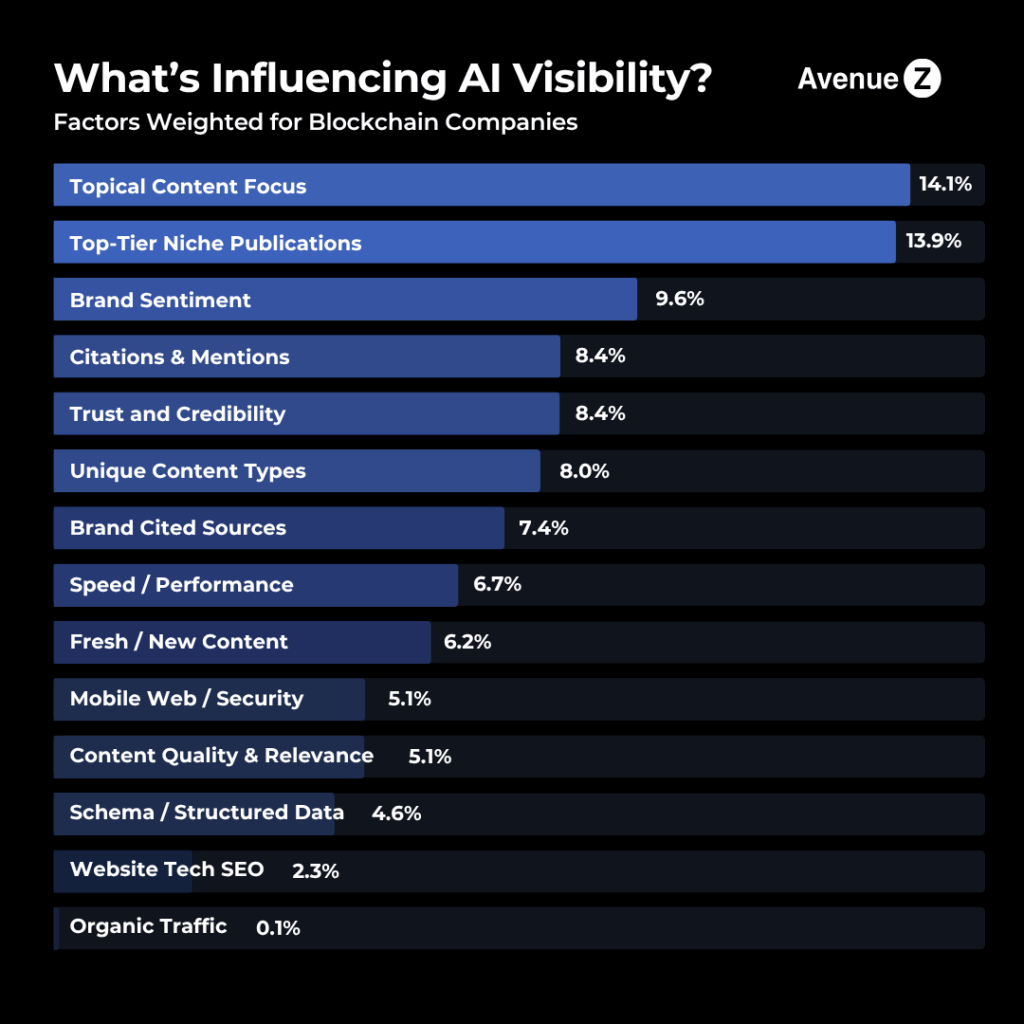 What's Influencing AI Visibility?

Avenue Z

Factors Weighted for Blockchain Companies

Topical Content Focus 14.1%

Top-Tier Niche Publications 13.9%

Brand Sentiment 9.6%

Citations & Mentions 8.4%

Trust and Credibility 8.4%

Unique Content Types 8.0%

Brand Cited Sources 7.4%

Speed / Performance 6.7%

Fresh / New Content 6.2%

Mobile Web / Security 5.1%

Content Quality & Relevance 5.1%

Schema / Structured Data 4.6%

Website Tech SEO 2.3%

Organic Traffic 0.1%