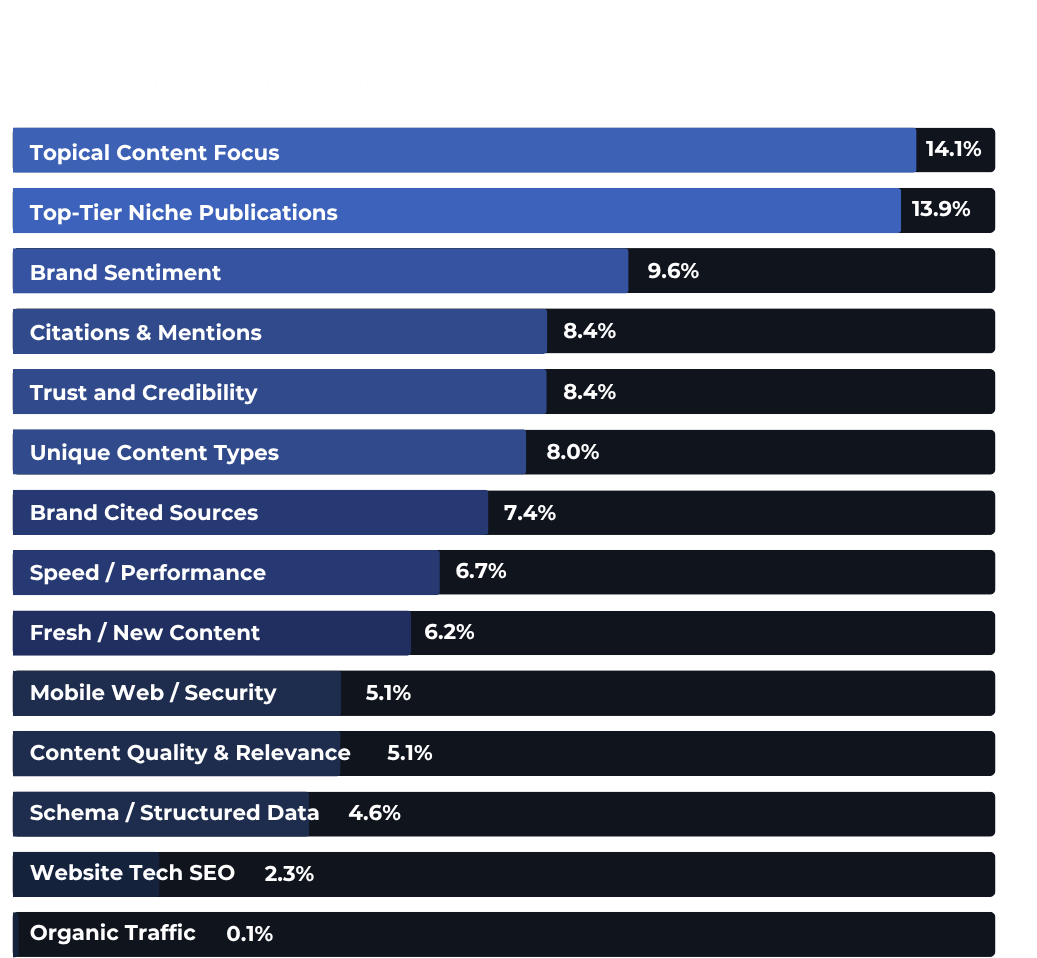 Topical Content Focus 14.1%
Top-Tier Niche Publications 13.9%
Brand Sentiment 9.6%
Citations & Mentions 8.4%
Trust and Credibility 8.4%
Unique Content Types 8.0%
Brand Cited Sources 7.4%
Speed / Performance 6.7%
Fresh / New Content 6.2%
Mobile Web / Security 5.1%
Content Quality & Relevance 5.1%
Schema / Structured Data 4.6%
Website Tech SEO 2.3%
Organic Traffic 0.1%